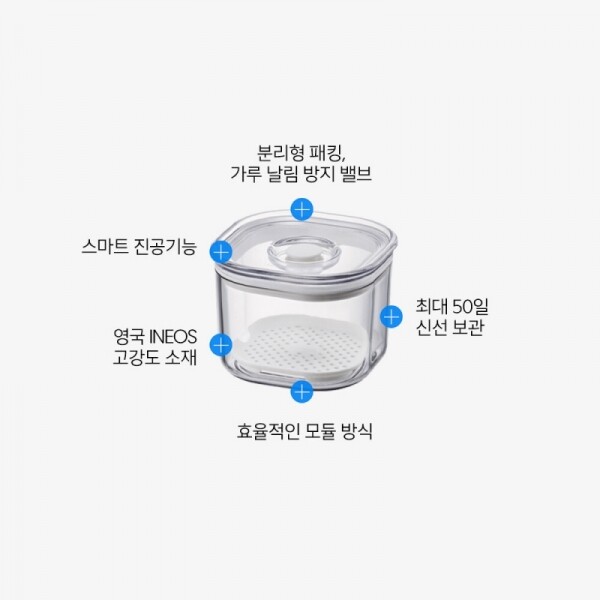 분리형 패킹,
가루 날림 방지 밸브

스마트 진공기능

최대 50일
신선 보관

영국 INEOS
고강도 소재

효율적인 모듈 방식