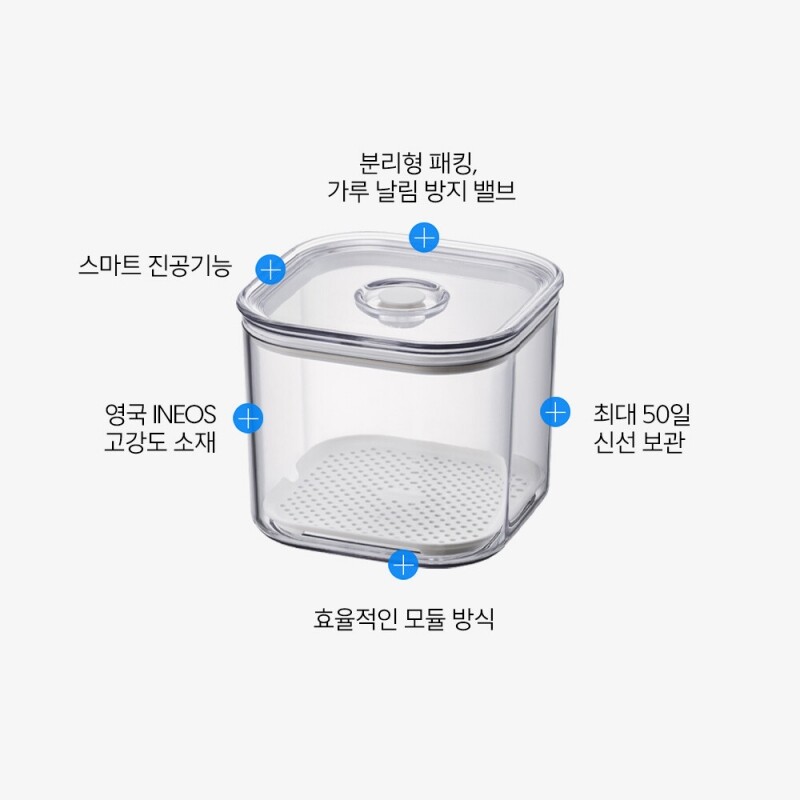 분리형 패킹,
가루 날림 방지 밸브

스마트 진공기능

영국 INEOS
고강도 소재

최대 50일
신선 보관

효율적인 모듈 방식