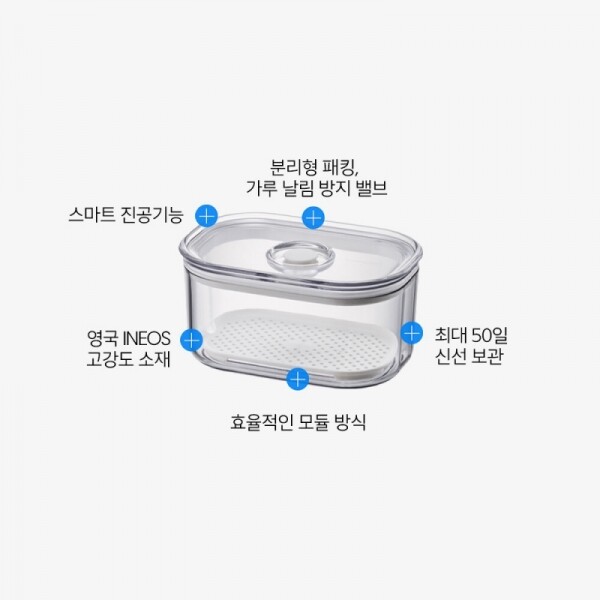 분리형 패킹,
가루 날림 방지 밸브

스마트 진공기능

영국 INEOS
고강도 소재

최대 50일
신선 보관

효율적인 모듈 방식